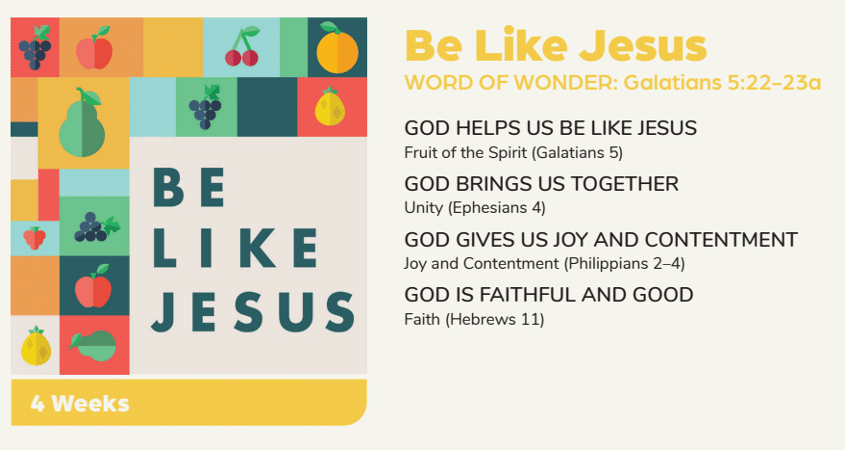 BE LIKE JESUS

4 Weeks

Be Like Jesus
WORD OF WONDER: Galatians 5:22–23a

GOD HELPS US BE LIKE JESUS
Fruit of the Spirit (Galatians 5)

GOD BRINGS US TOGETHER
Unity (Ephesians 4)

GOD GIVES US JOY AND CONTENTMENT
Joy and Contentment (Philippians 2–4)

GOD IS FAITHFUL AND GOOD
Faith (Hebrews 11)